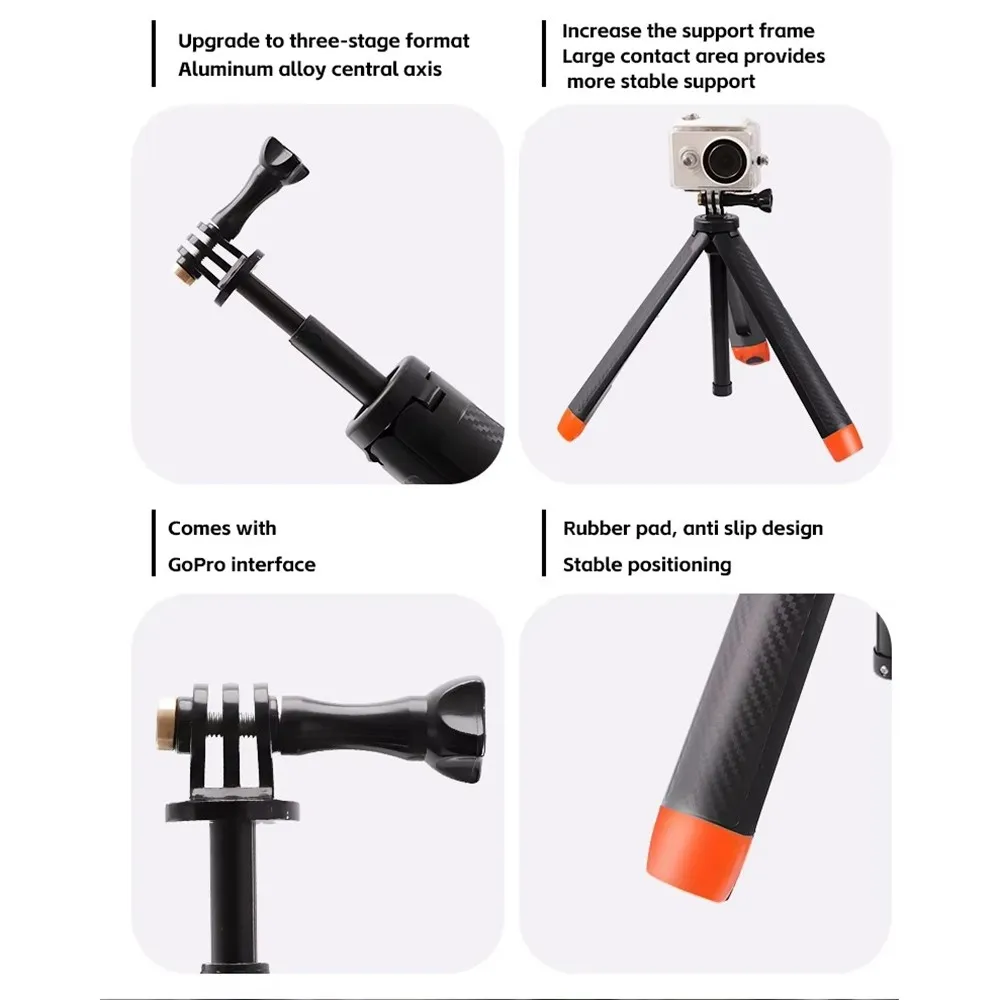 Upgrade to three-stage format
Aluminum alloy central axis

Increase the support frame
Large contact area provides more stable support

Comes with
GoPro interface

Rubber pad, anti slip design
Stable positioning