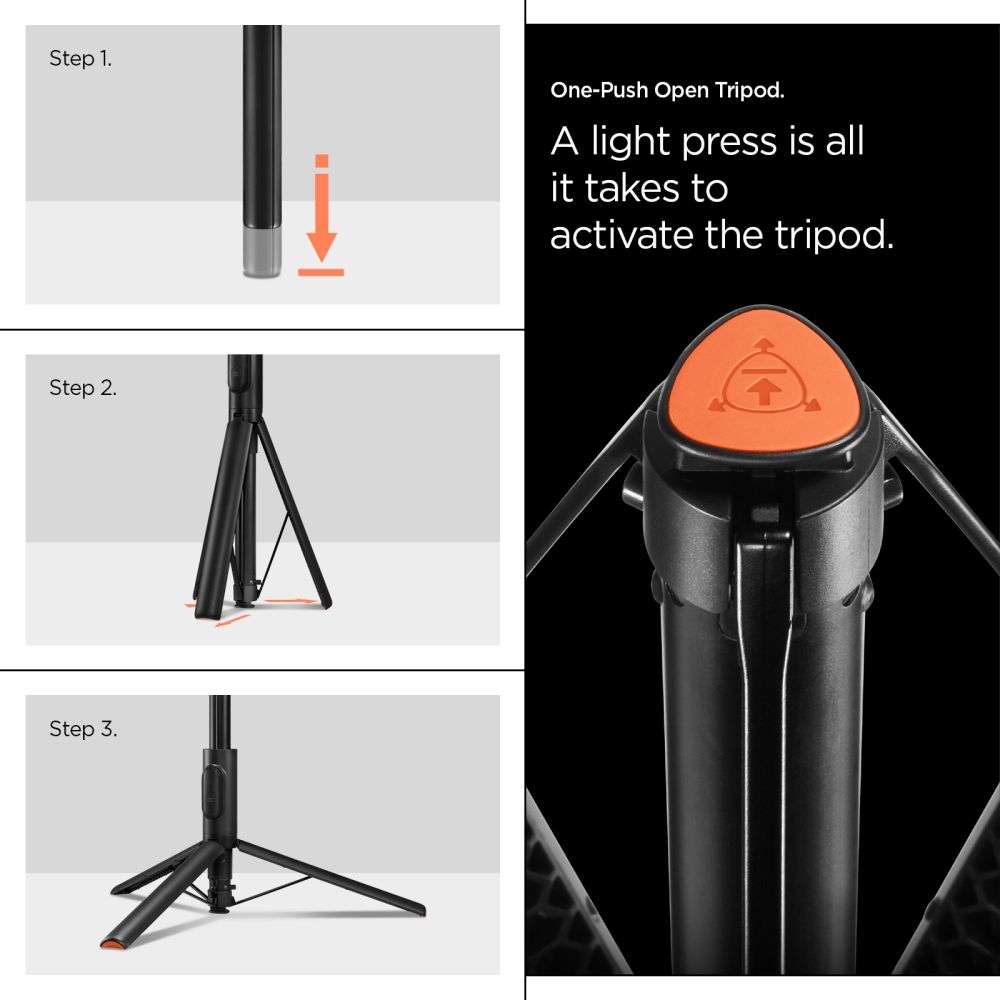 Step 1.

Step 2.

Step 3.

One-Push Open Tripod.

A light press is all it takes to activate the tripod.