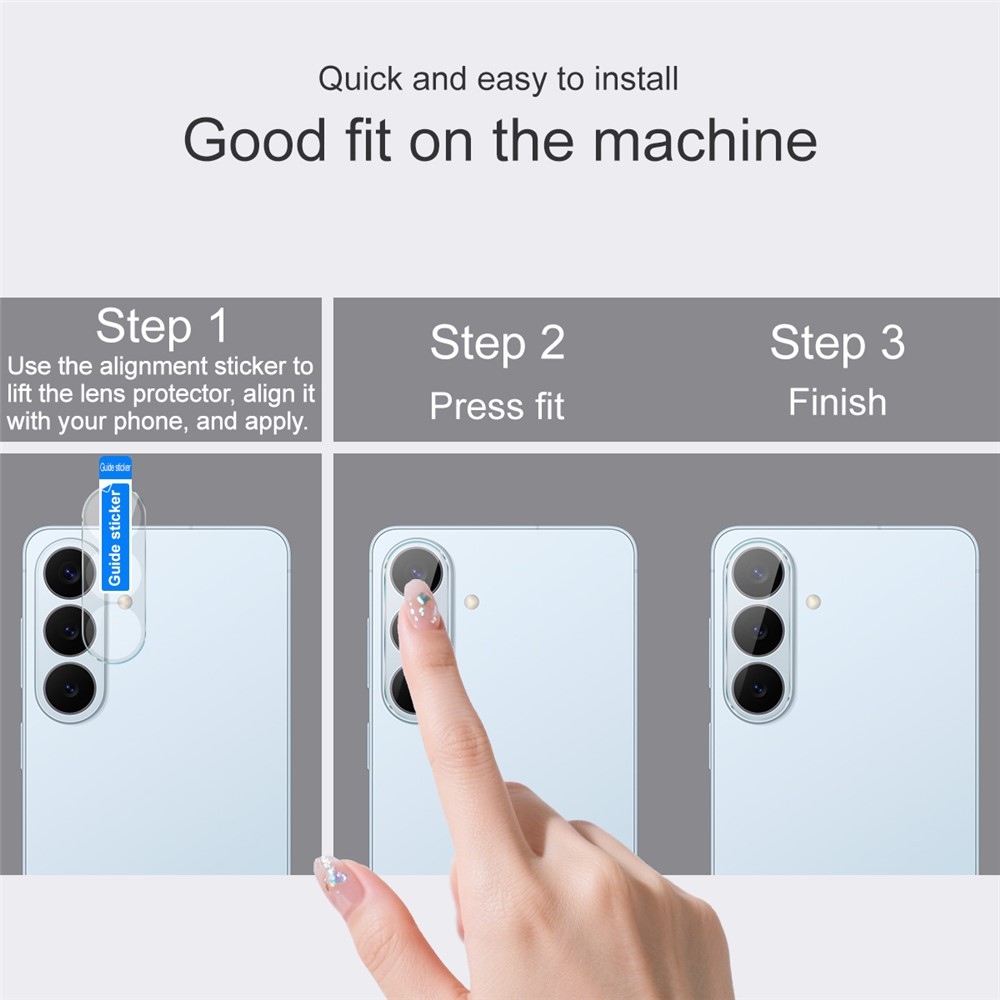 Quick and easy to install
Good fit on the machine

Step 1
Use the alignment sticker to lift the lens protector, align it with your phone, and apply.

Step 2
Press fit

Step 3
Finish

Guide sticker
Guide sticker