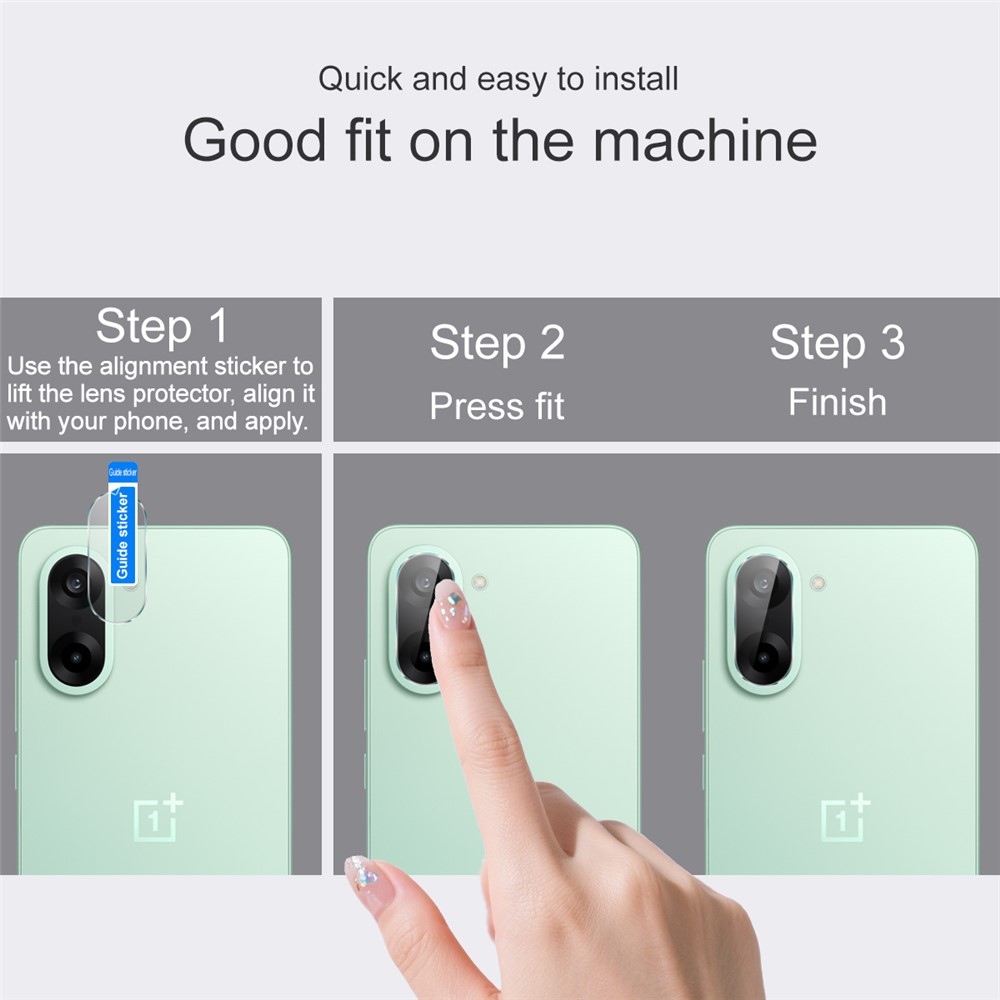 Quick and easy to install

Good fit on the machine

Step 1
Use the alignment sticker to lift the lens protector, align it with your phone, and apply.

Step 2
Press fit

Step 3
Finish

Guide sticker

Guide sticker