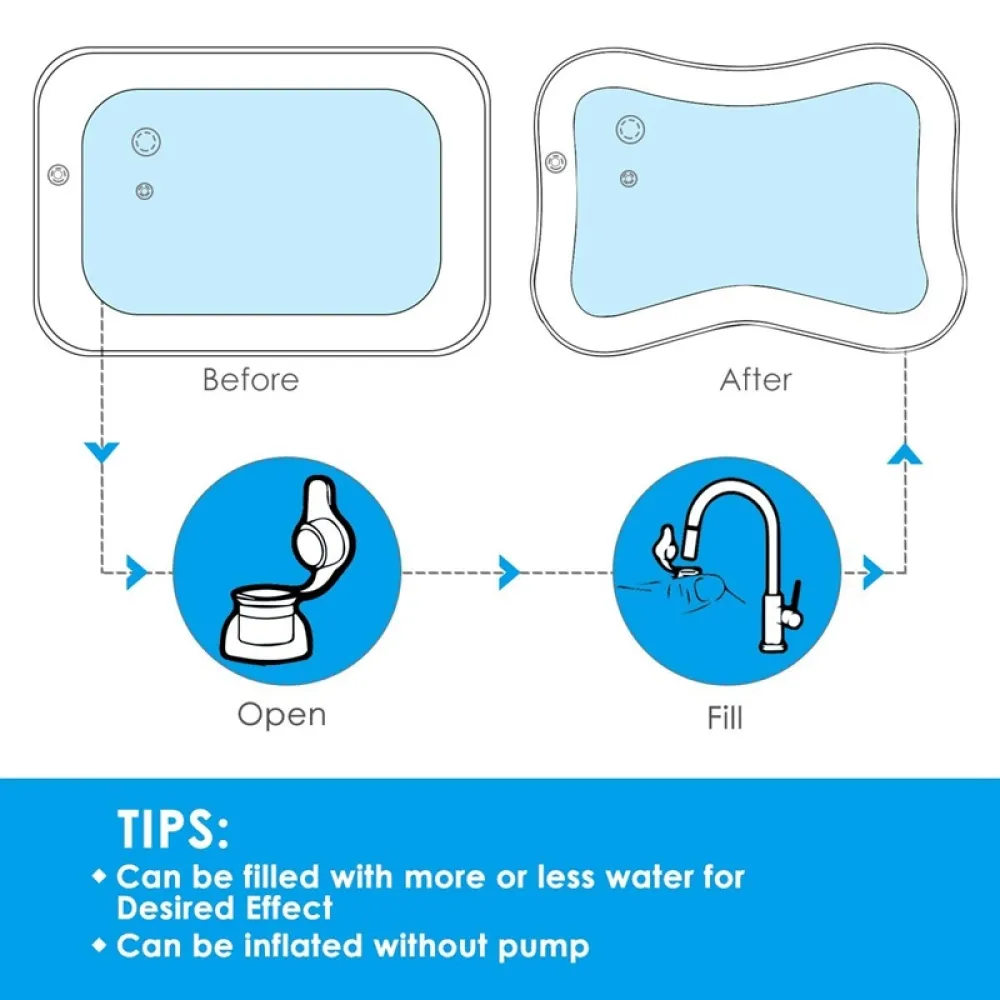 Before

After

Open

Fill

TIPS:

◆ Can be filled with more or less water for Desired Effect

◆ Can be inflated without pump