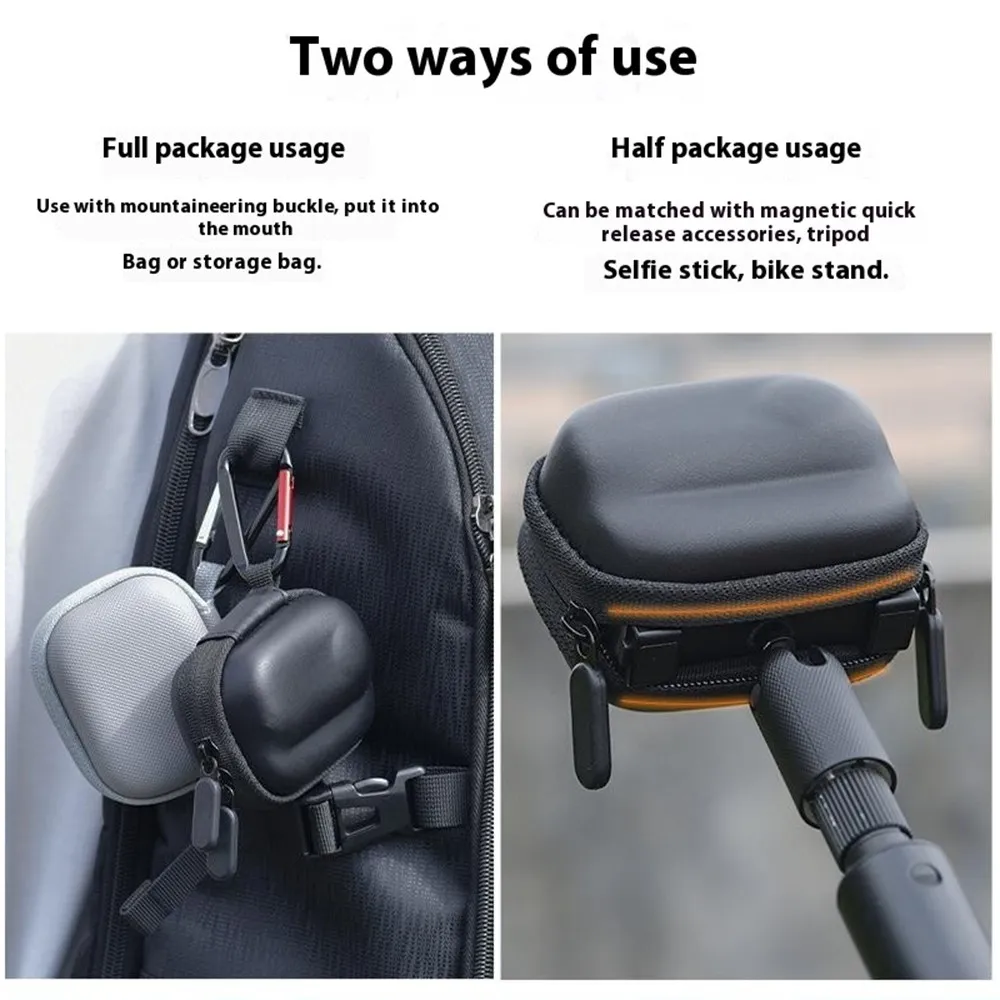 Two ways of use

Full package usage

Use with mountaineering buckle, put it into the mouth

Bag or storage bag.

Half package usage

Can be matched with magnetic quick release accessories, tripod

Selfie stick, bike stand.