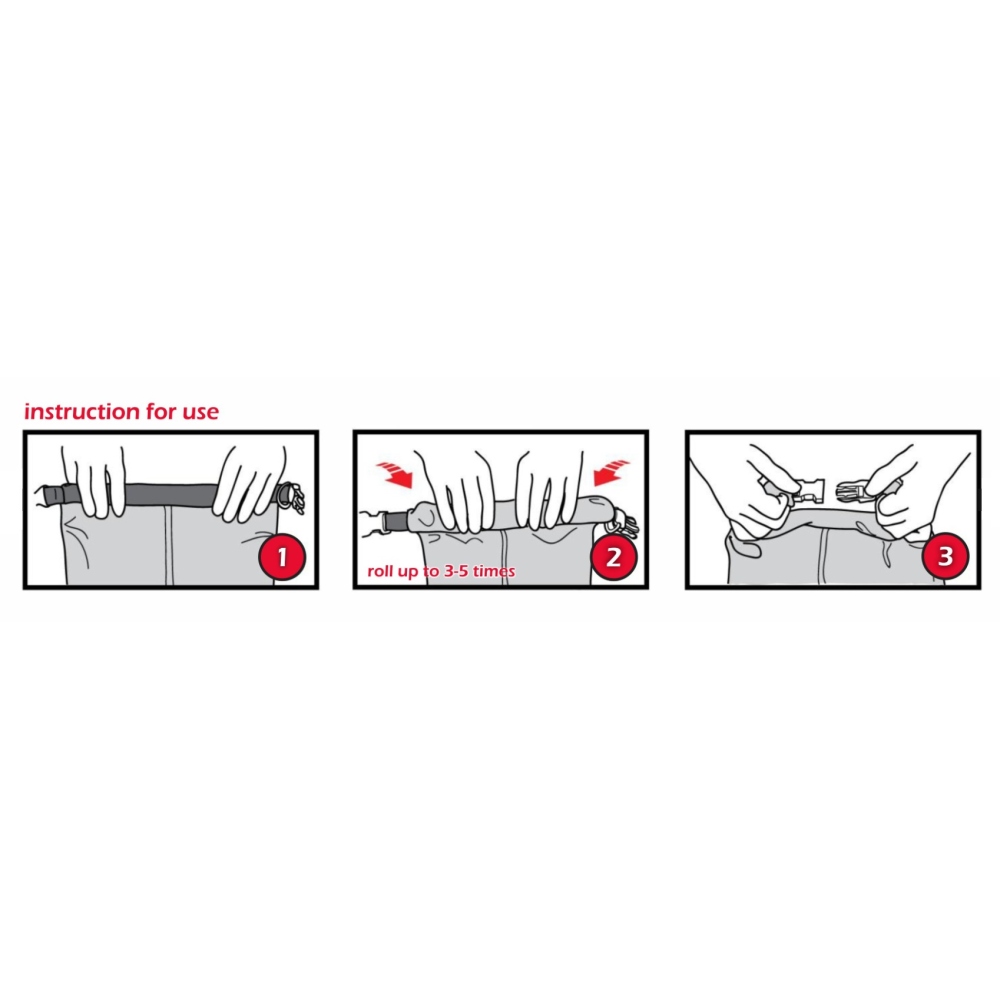 instruction for use

1

roll up to 3-5 times

2

3